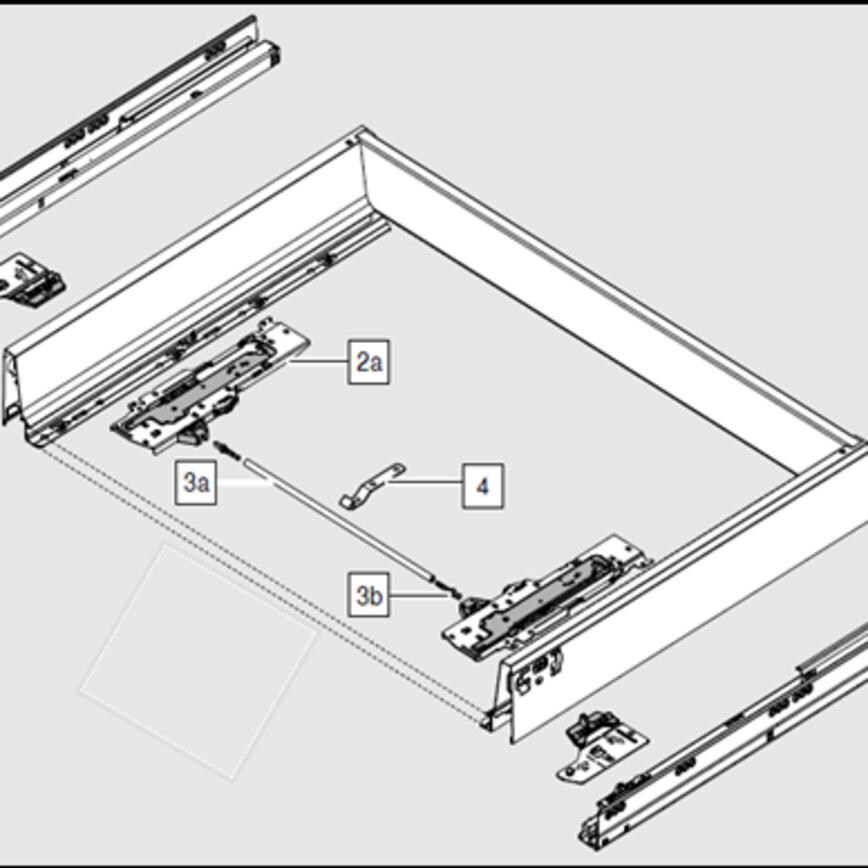 2a

3a

4

3b